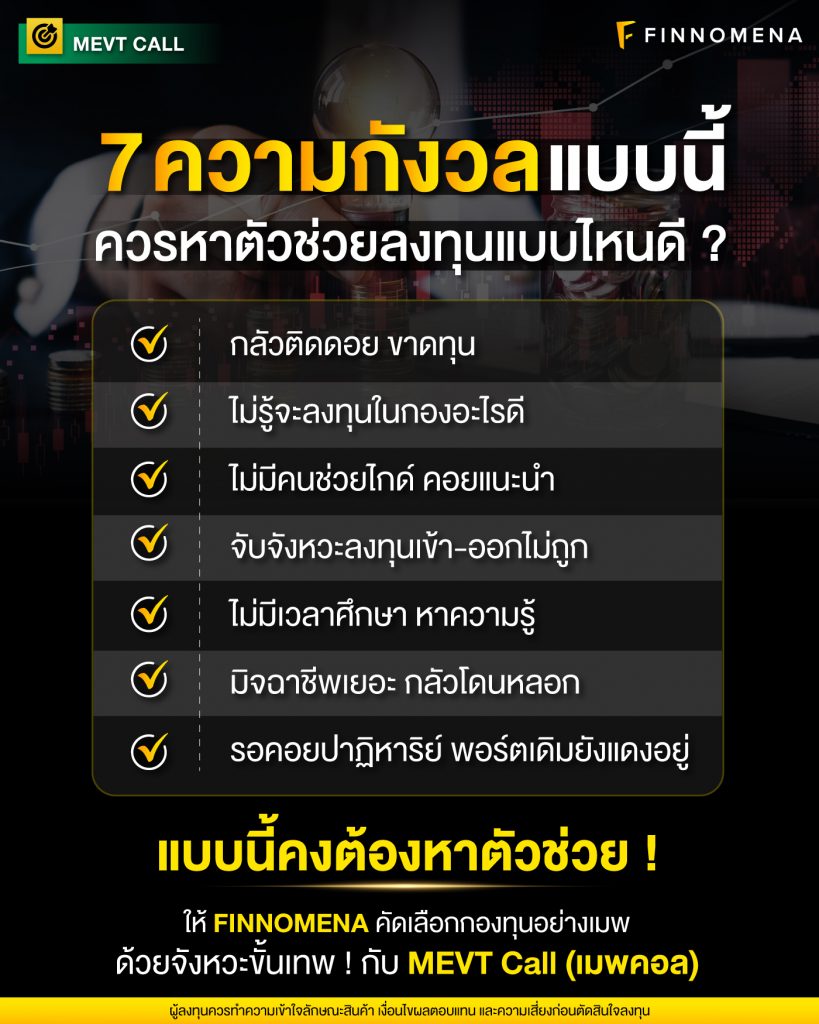 MEVT CALL

FINNOMENA

7 ความกังวลแบบนี้
ควรหาตัวช่วยลงทุนแบบไหนดี ?

กลัวติดดอย ขาดทุน

ไม่รู้จะลงทุนในกองอะไรดี

ไม่มีคนช่วยไกด์ คอยแนะนำ

จับจังหวะลงทุนเข้า-ออกไม่ถูก

ไม่มีเวลาศึกษา หาความรู้

มิจฉาชีพเยอะ กลัวโดนหลอก

รอคอยปาฏิหาริย์ พอร์ตเดิมยังแดงอยู่

แบบนี้คงต้องหาตัวช่วย !

ให้ FINNOMENA คัดเลือกกองทุนอย่างเมพ
ด้วยจังหวะขั้นเทพ ! กับ MEVT Call (เมพคอล)

ผู้ลงทุนควรทำความเข้าใจลักษณะสินค้า เงื่อนไขผลตอบแทน และความเสี่ยงก่อนตัดสินใจลงทุน